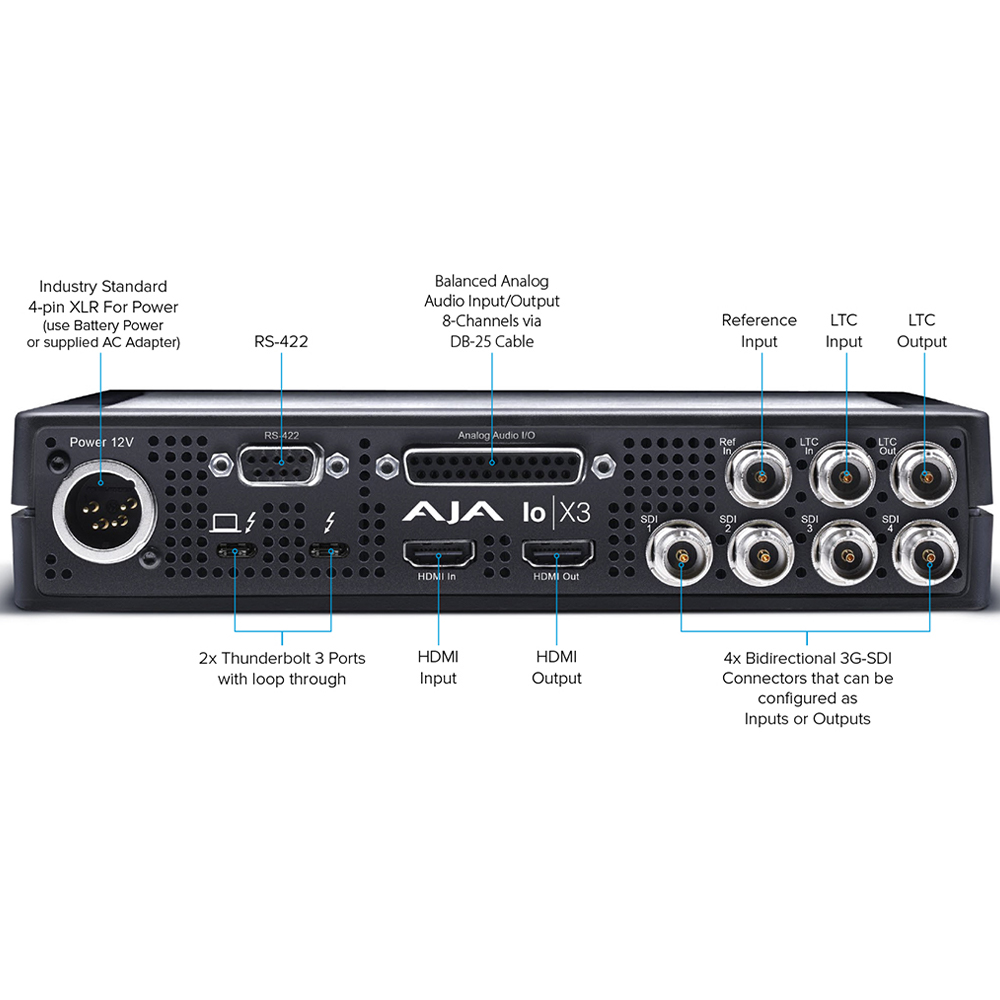 Industry Standard
4-pin XLR For Power
(use Battery Power
or supplied AC Adapter)

RS-422

Balanced Analog
Audio Input/Output
8-Channels via
DB-25 Cable

Reference
Input

LTC
Input

LTC
Output

Power 12V

RS-422

Analog Audio I/O

Ref
In

LTC
In

LTC
Out

AJA Io | X3

SDI
1

SDI
2

SDI
3

SDI
4

HDMI In

HDMI Out

2x Thunderbolt 3 Ports
with loop through

HDMI
Input

HDMI
Output

4x Bidirectional 3G-SDI
Connectors that can be
configured as
Inputs or Outputs