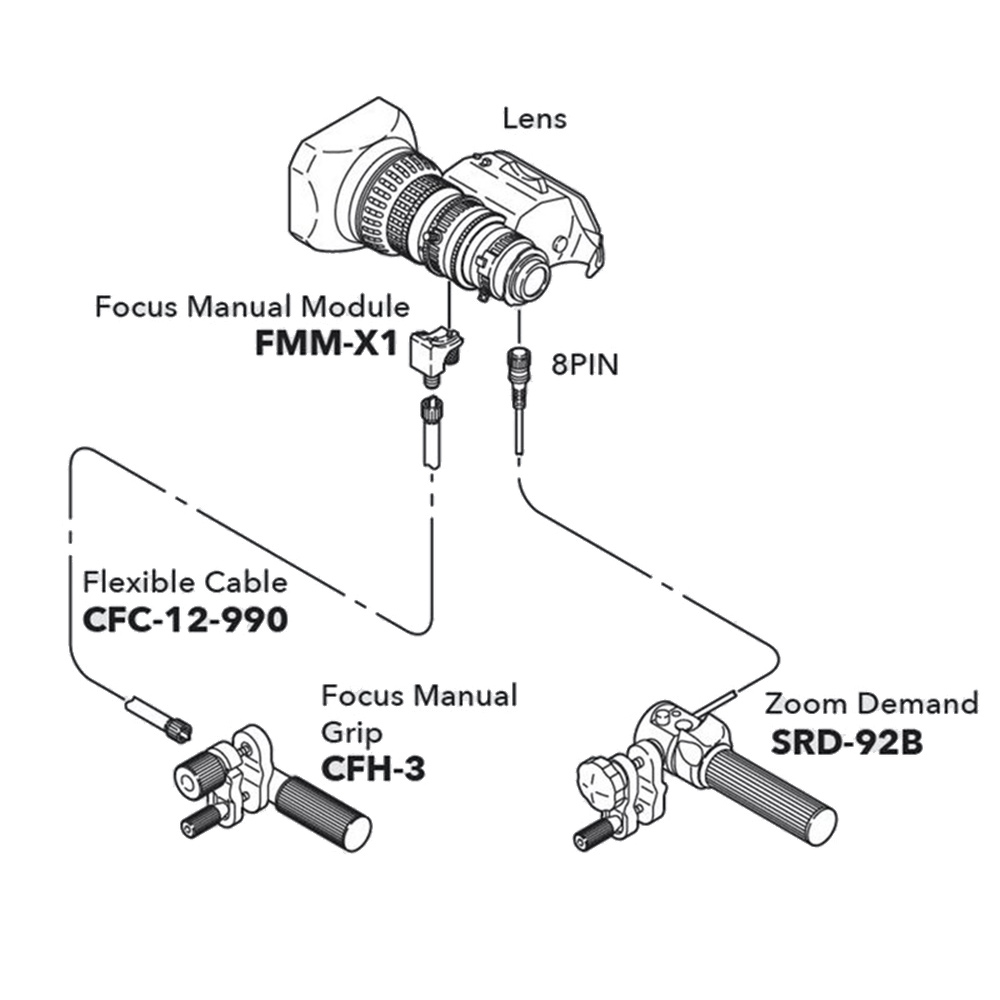 Lens

Focus Manual Module
FMM-X1

8PIN

Flexible Cable
CFC-12-990

Focus Manual Grip
CFH-3

Zoom Demand
SRD-92B