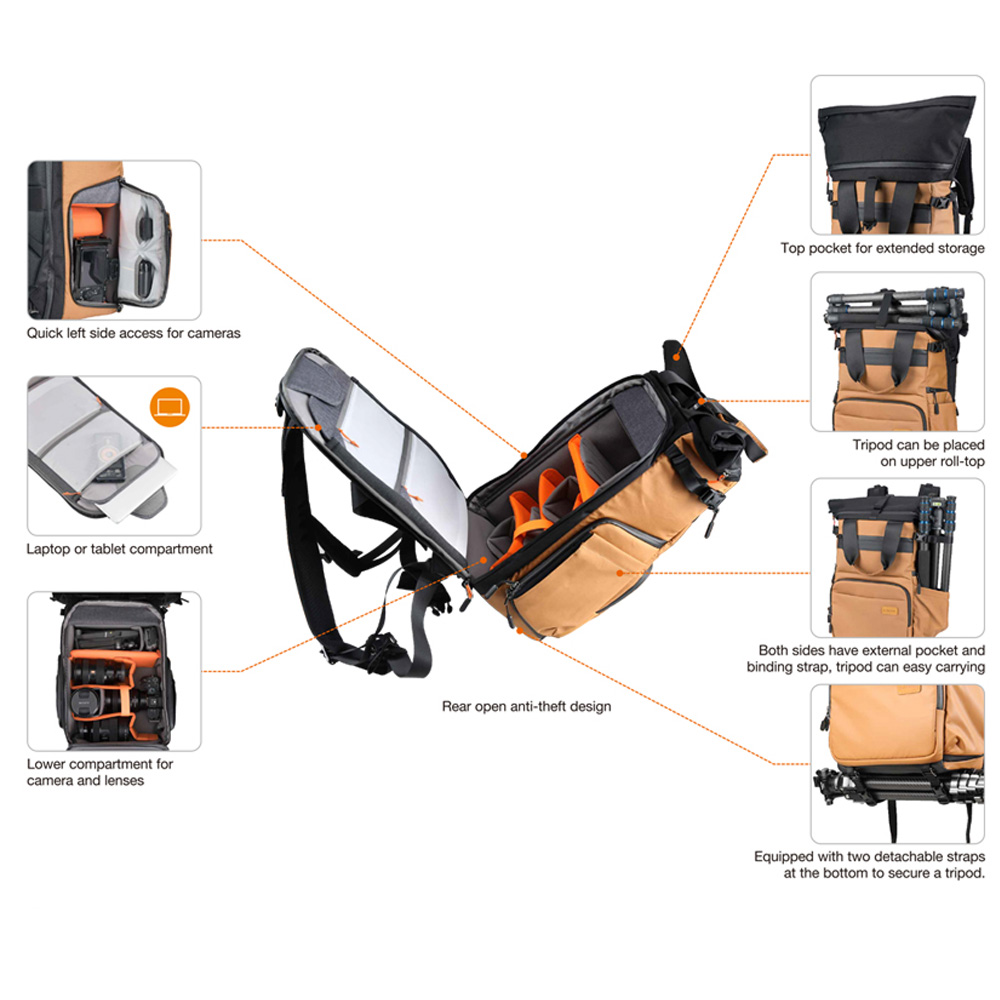 Quick left side access for cameras

Laptop or tablet compartment

Lower compartment for camera and lenses

Rear open anti-theft design

Top pocket for extended storage

Tripod can be placed on upper roll-top

Both sides have external pocket and binding strap, tripod can easy carrying

Equipped with two detachable straps at the bottom to secure a tripod.